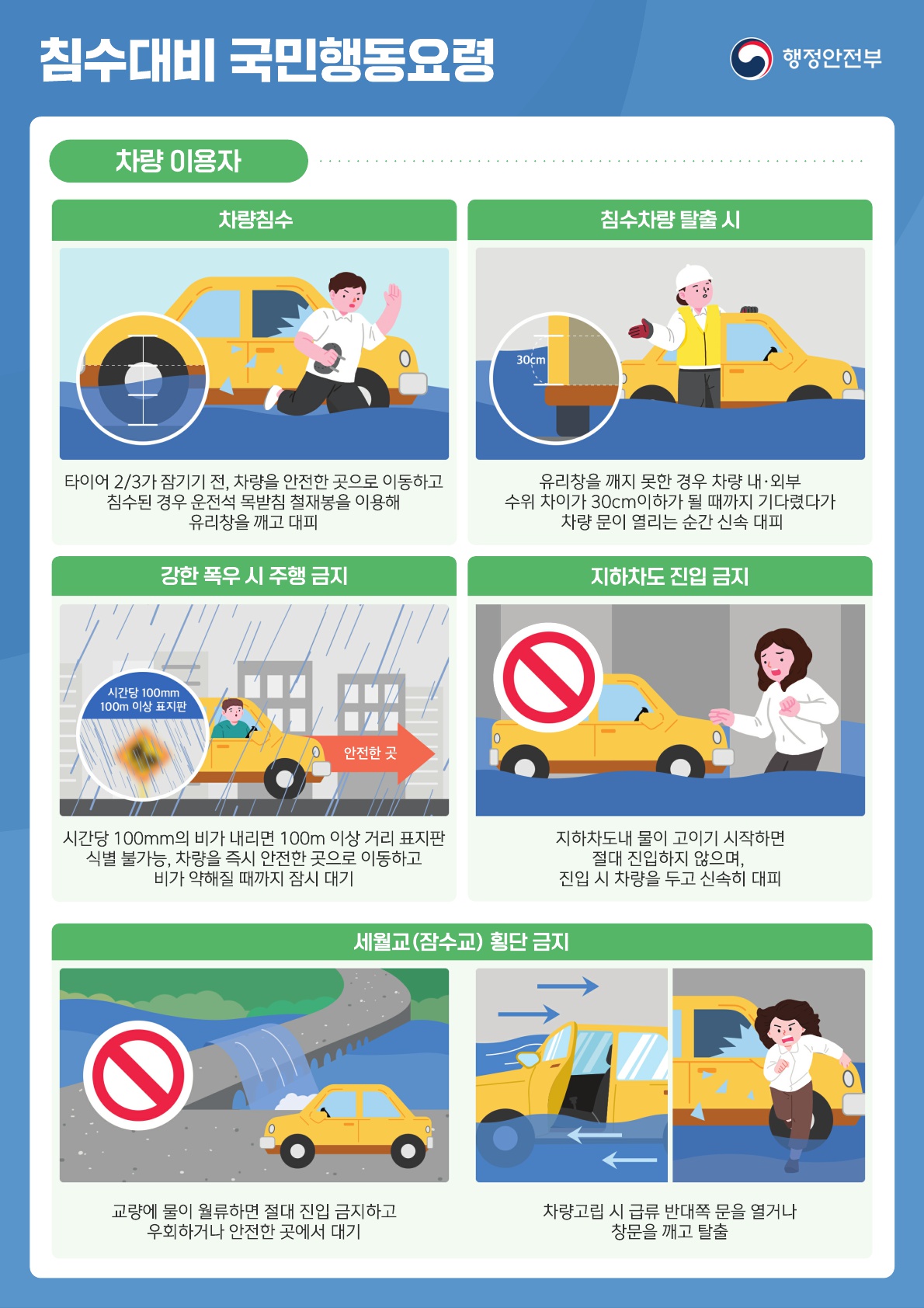 침수대비 국민행동요령

행정안전부

차량 이용자

차량침수

타이어 2/3가 잠기기 전, 차량을 안전한 곳으로 이동하고 침수된 경우 운전석 목받침 철재봉을 이용해 유리창을 깨고 대피

침수차량 탈출 시

30cm

유리창을 깨지 못한 경우 차량 내·외부 수위 차이가 30cm이하가 될 때까지 기다렸다가 차량 문이 열리는 순간 신속 대피

강한 폭우 시 주행 금지

시간당 100mm 100m 이상 표지판

안전한 곳

시간당 100mm의 비가 내리면 100m 이상 거리 표지판 식별 불가능, 차량을 즉시 안전한 곳으로 이동하고 비가 약해질 때까지 잠시 대기

지하차도 진입 금지

지하차도내 물이 고이기 시작하면 절대 진입하지 않으며, 진입 시 차량을 두고 신속히 대피

세월교(잠수교) 횡단 금지

교량에 물이 월류하면 절대 진입 금지하고 우회하거나 안전한 곳에서 대기

차량고립 시 급류 반대쪽 문을 열거나 창문을 깨고 탈출